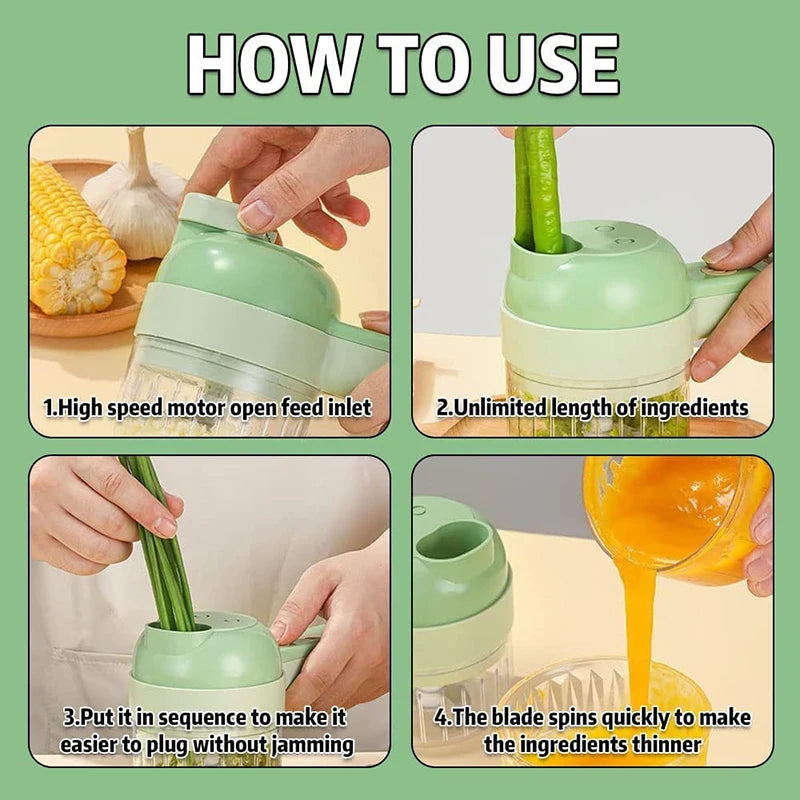 HOW TO USE

1.High speed motor open feed inlet

2.Unlimited length of ingredients

3.Put it in sequence to make it easier to plug without jamming

4.The blade spins quickly to make the ingredients thinner