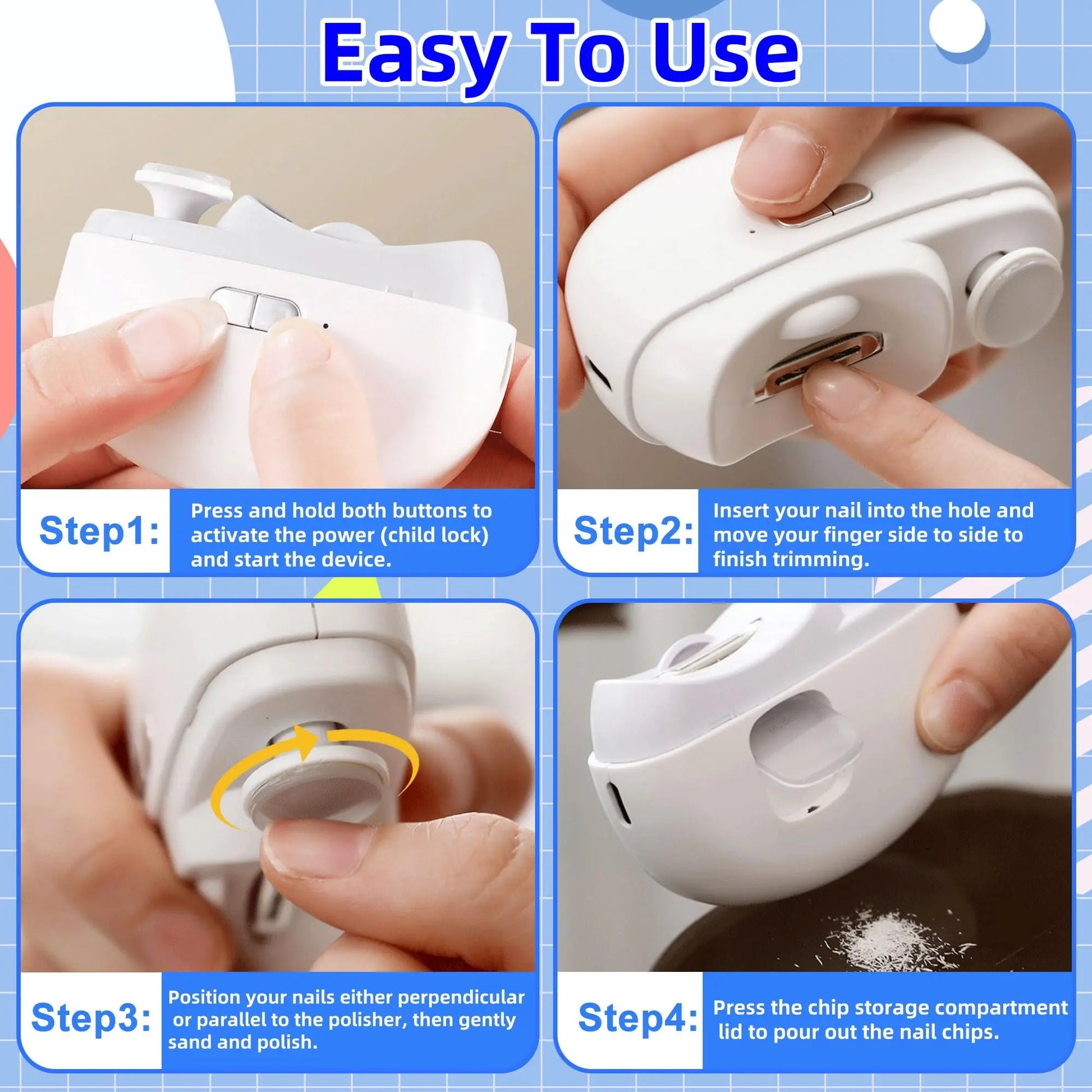 Easy To Use

Step1:

Press and hold both buttons to activate the power (child lock) and start the device.

Step2:

Insert your nail into the hole and move your finger side to side to finish trimming.

Step3:

Position your nails either perpendicular or parallel to the polisher, then gently sand and polish.

Step4:

Press the chip storage compartment lid to pour out the nail chips.