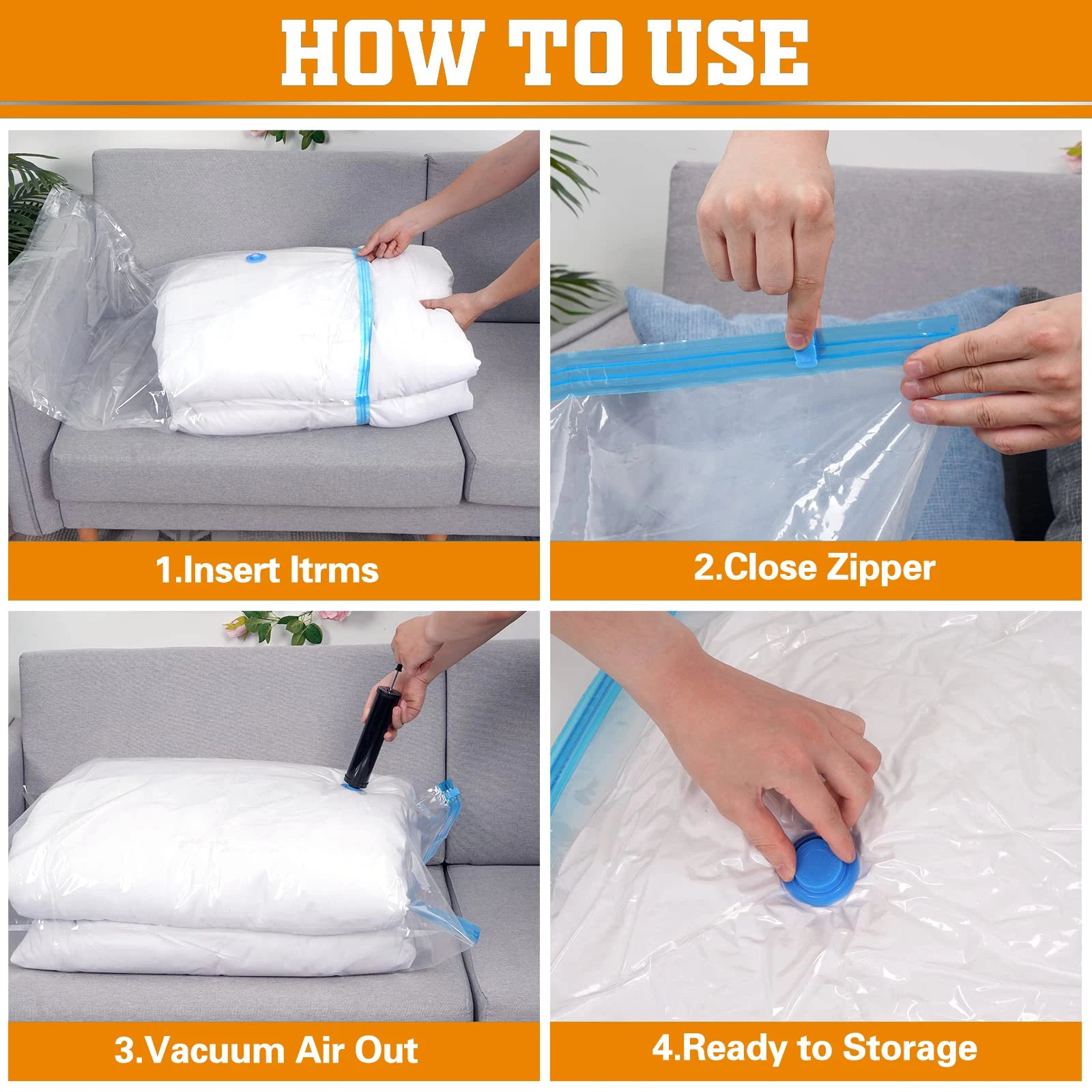 HOW TO USE

1.Insert Itrms

2.Close Zipper

3.Vacuum Air Out

4.Ready to Storage