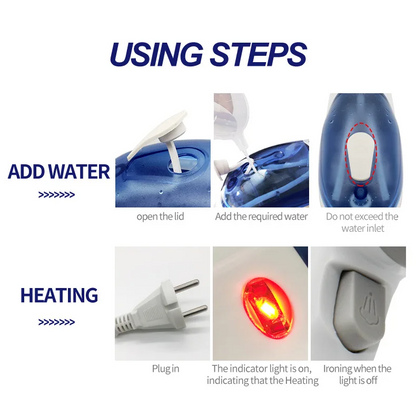 USING STEPS

ADD WATER
>>>>>>>

open the lid

Add the required water

Do not exceed the water inlet

HEATING
>>>>>>>

Plug in

The indicator light is on, indicating that the Heating

Ironing when the light is off